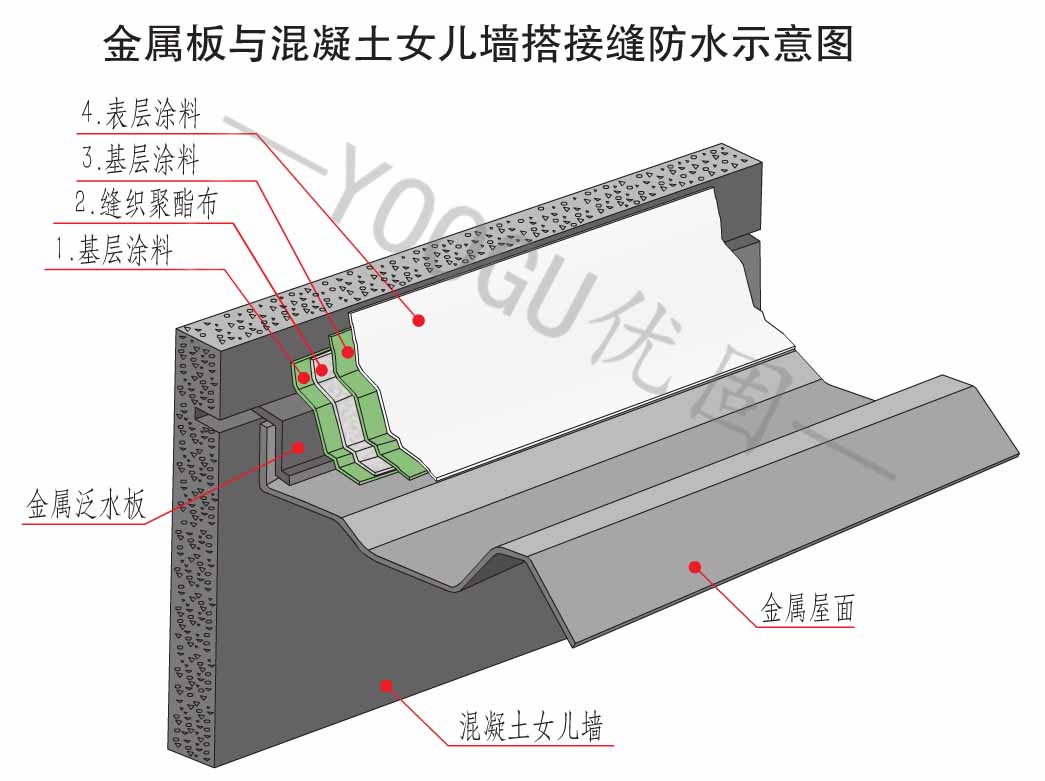 金属板与混凝土女儿墙搭接缝防水示意图

4.表层涂料
3.基层涂料
2.缝织聚酯布
1.基层涂料

YOOGU优固

金属泛水板

金属屋面

混凝土女儿墙